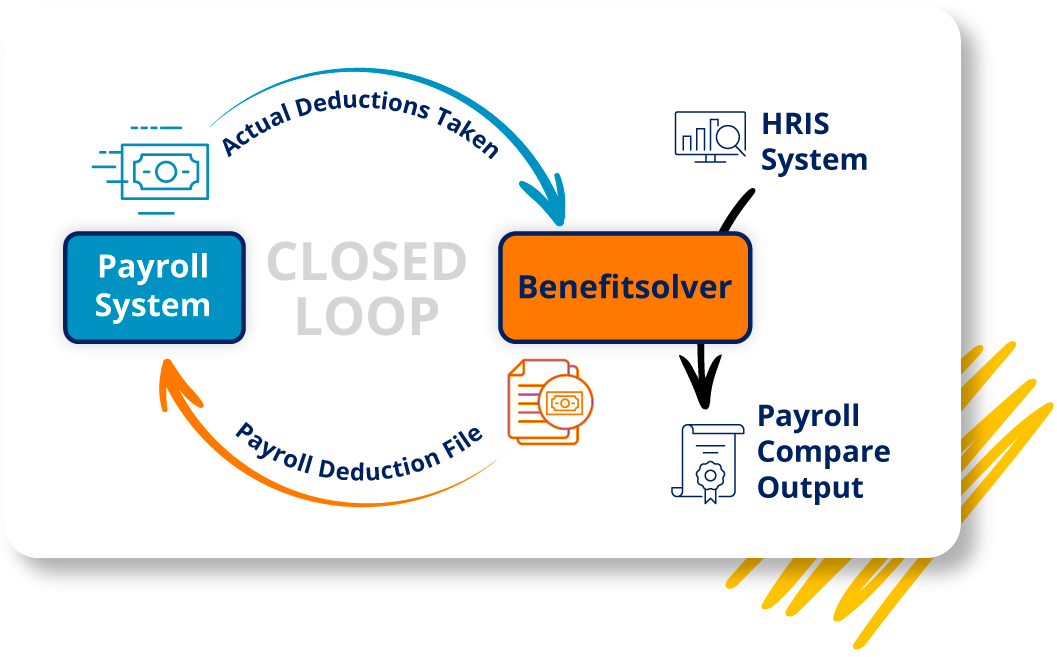 Actual Deductions Taken

HRIS System

Payroll System

CLOSED LOOP

Benefitsolver

Payroll Deduction File

Payroll Compare Output